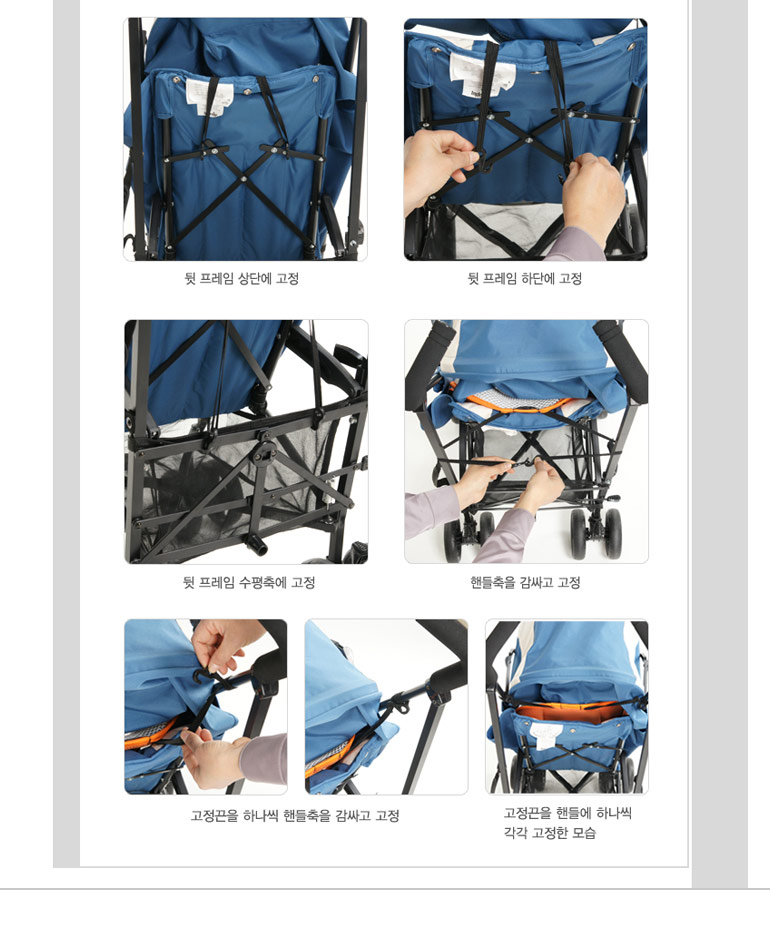 뒷 프레임 상단에 고정

뒷 프레임 하단에 고정

뒷 프레임 수평축에 고정

핸들축을 감싸고 고정

고정끈을 하나씩 핸들축을 감싸고 고정

고정끈을 핸들에 하나씩 각각 고정한 모습